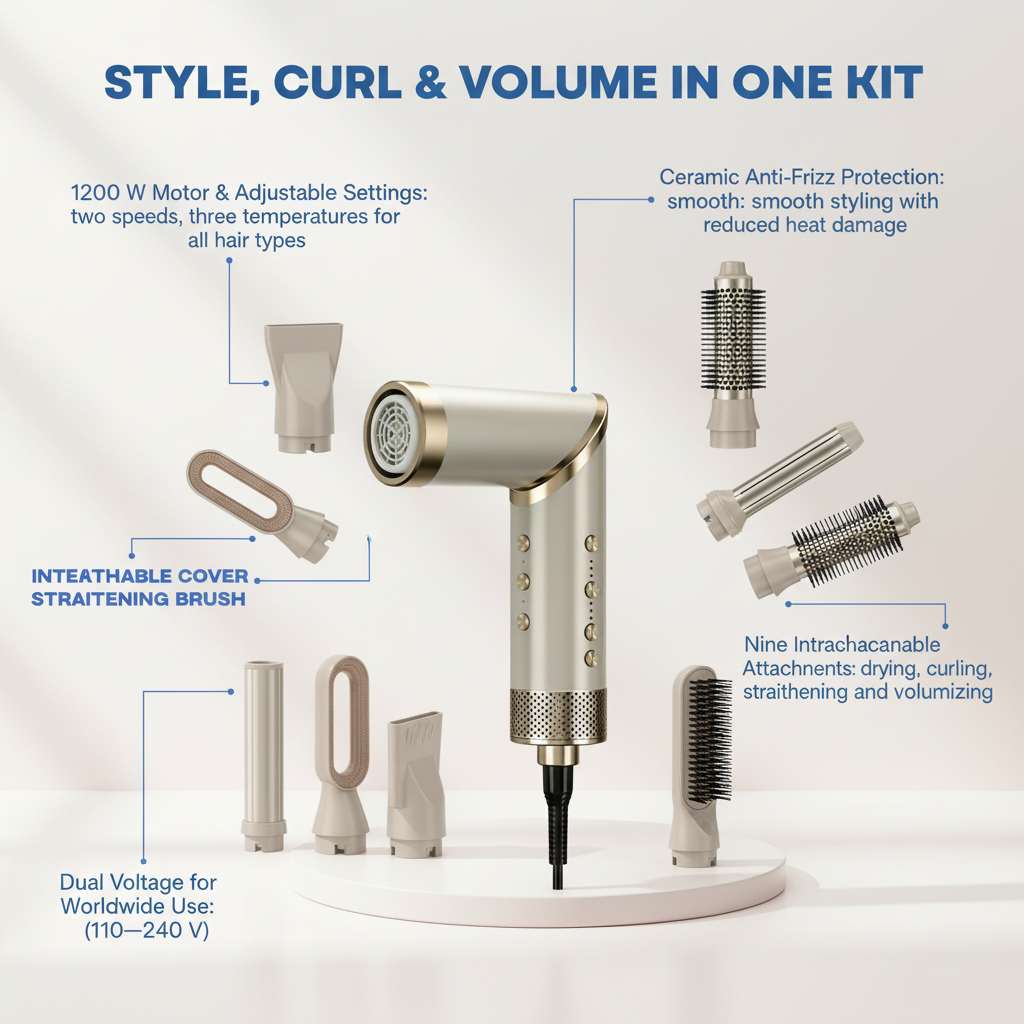 STYLE, CURL & VOLUME IN ONE KIT

1200 W Motor & Adjustable Settings: two speeds, three temperatures for all hair types

Ceramic Anti-Frizz Protection: smooth: smooth styling with reduced heat damage

INTEATHABLE COVER STRAITENING BRUSH

Nine Intrachacanable Attachments: drying, curling, straithening and volumizing

Dual Voltage for Worldwide Use: (110—240 V)